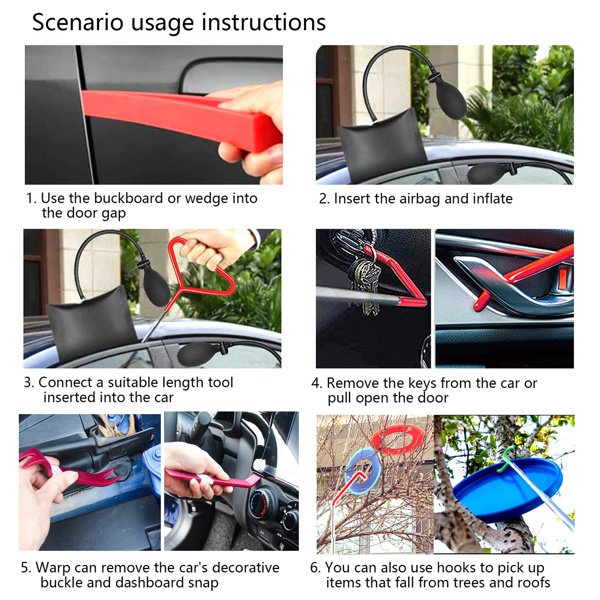 Scenario usage instructions

1. Use the buckboard or wedge into the door gap

2. Insert the airbag and inflate

3. Connect a suitable length tool inserted into the car

4. Remove the keys from the car or pull open the door

5. Warp can remove the car's decorative buckle and dashboard snap

6. You can also use hooks to pick up items that fall from trees and roofs